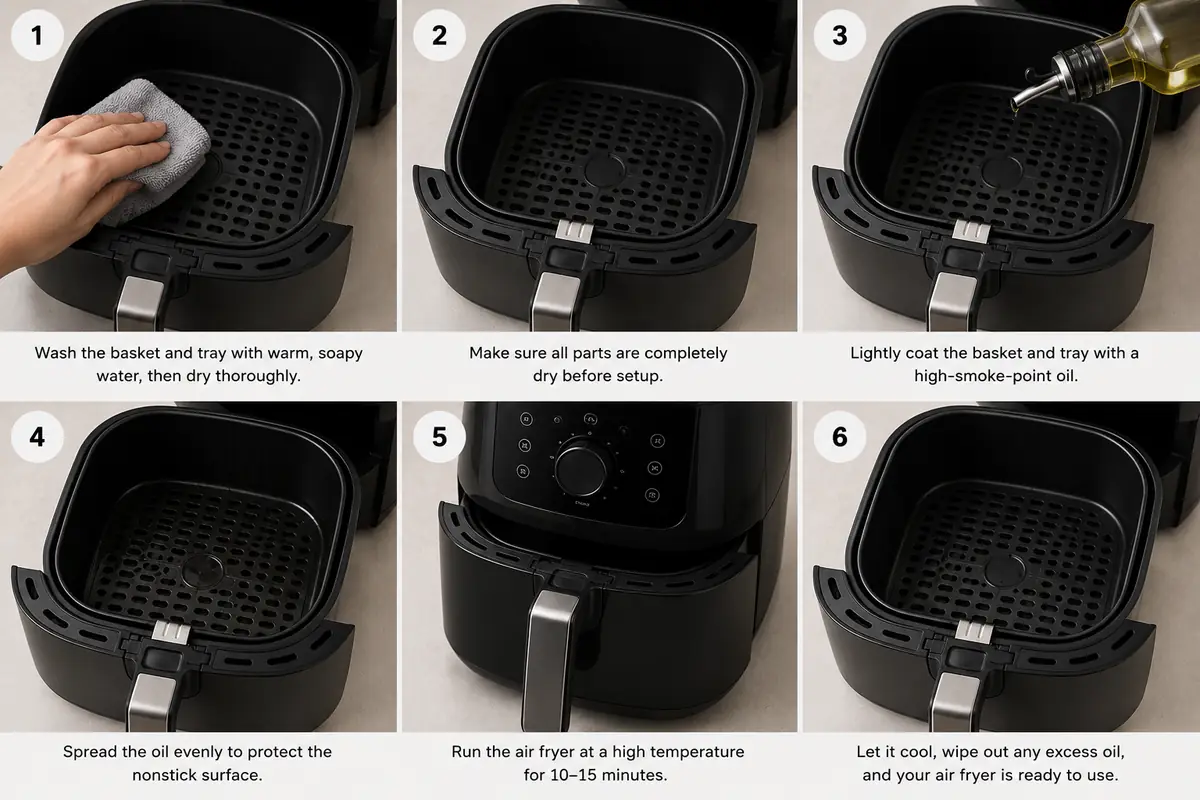 1

Wash the basket and tray with warm, soapy water, then dry thoroughly.

2

Make sure all parts are completely dry before setup.

3

Lightly coat the basket and tray with a high-smoke-point oil.

4

Spread the oil evenly to protect the nonstick surface.

5

Run the air fryer at a high temperature for 10–15 minutes.

6

Let it cool, wipe out any excess oil, and your air fryer is ready to use.